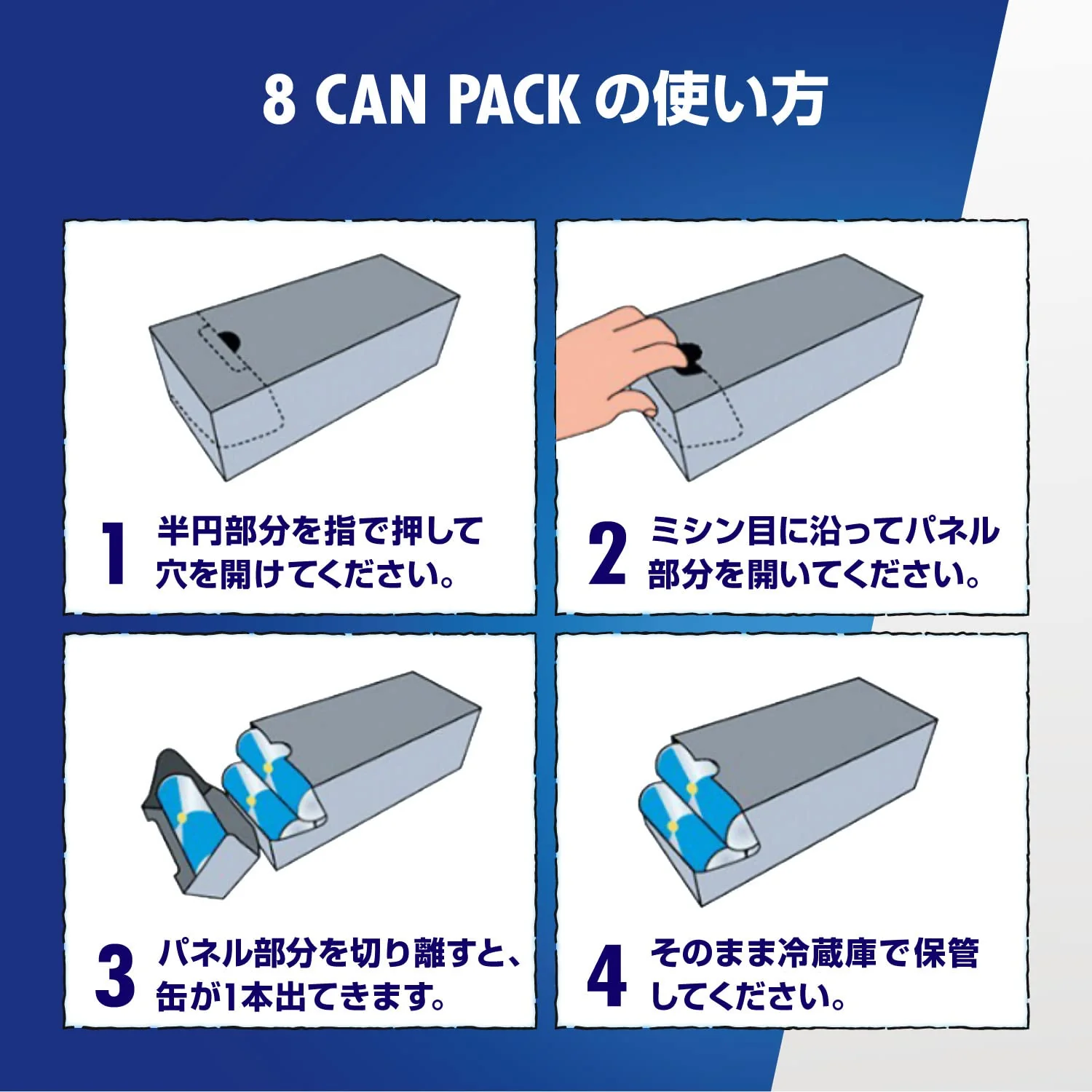 8 CAN PACK の使い方

1 半円部分を指で押して穴を開けてください。

2 ミシン目に沿ってパネル部分を開いてください。

3 パネル部分を切り離すと、缶が1本出てきます。

4 そのまま冷蔵庫で保管してください。